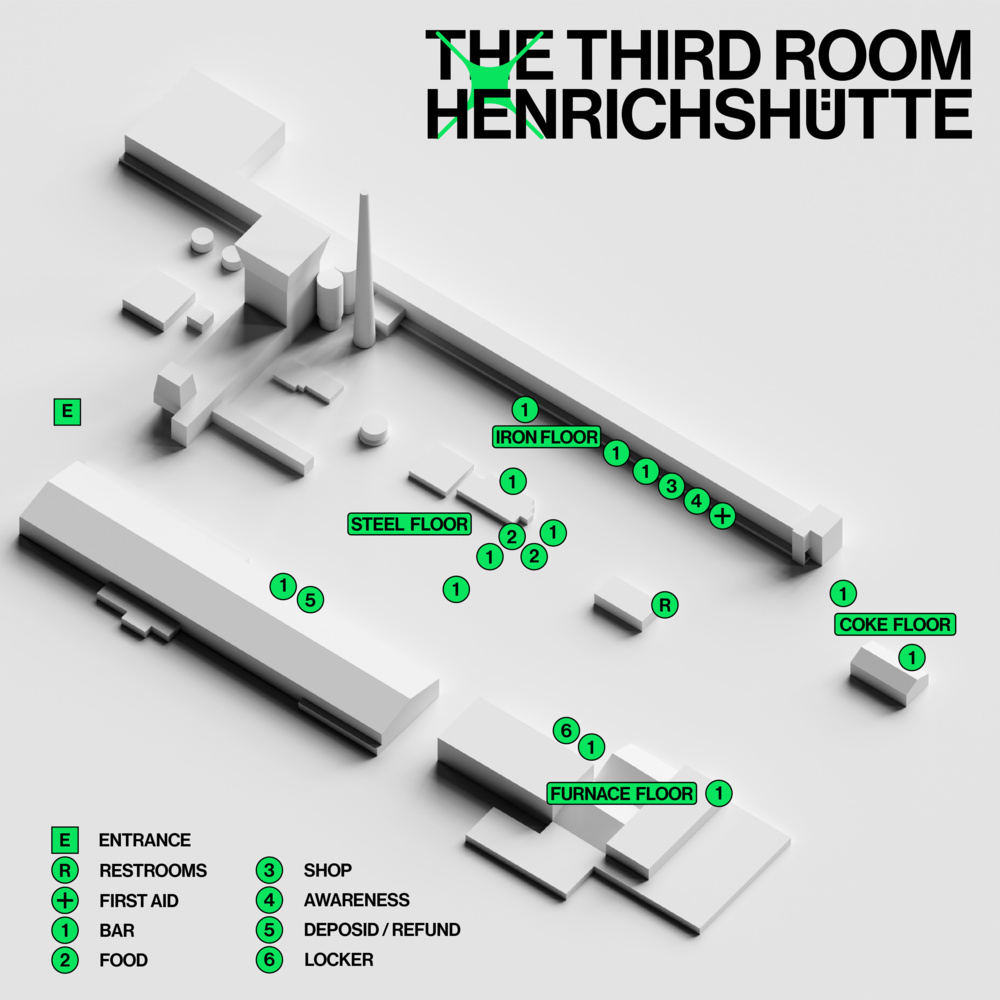 THE THIRD ROOM
HENRICHSHÜTTE

E

1
IRON FLOOR
1
1
3
4
+
1
STEEL FLOOR
2
1
1
2
1
1
5
R
1
COKE FLOOR
1
6
1
FURNACE FLOOR
1

E ENTRANCE
R RESTROOMS
+ FIRST AID
1 BAR
2 FOOD
3 SHOP
4 AWARENESS
5 DEPOSID / REFUND
6 LOCKER